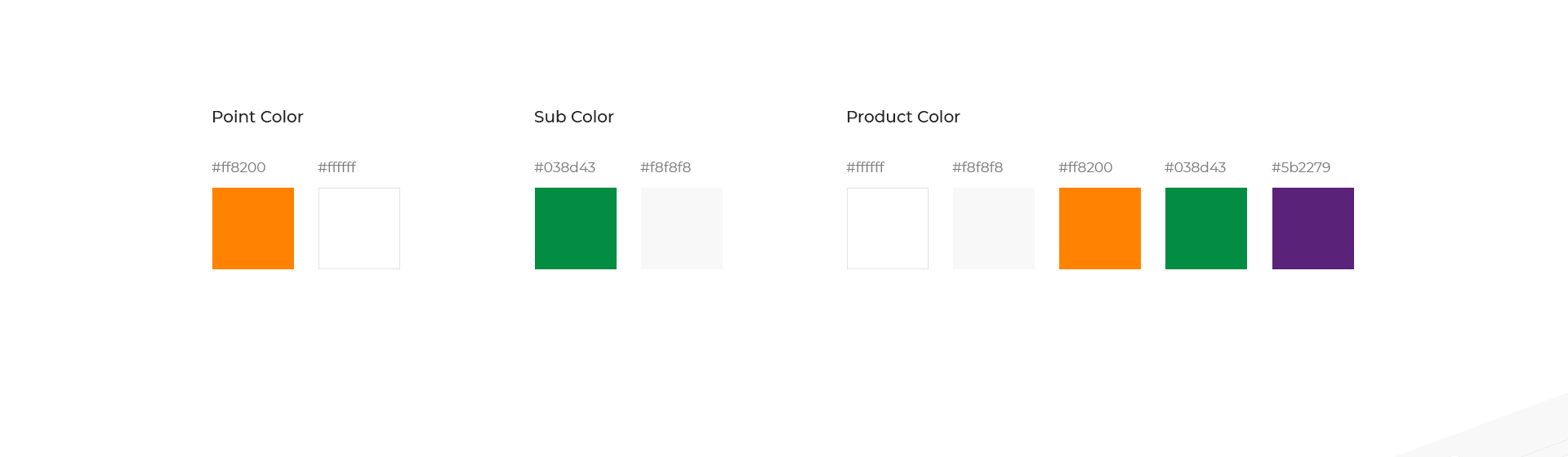 Point Color

#ff8200 #ffffff

Sub Color

#038d43 #f8f8f8

Product Color

#ffffff #f8f8f8 #ff8200 #038d43 #5b2279